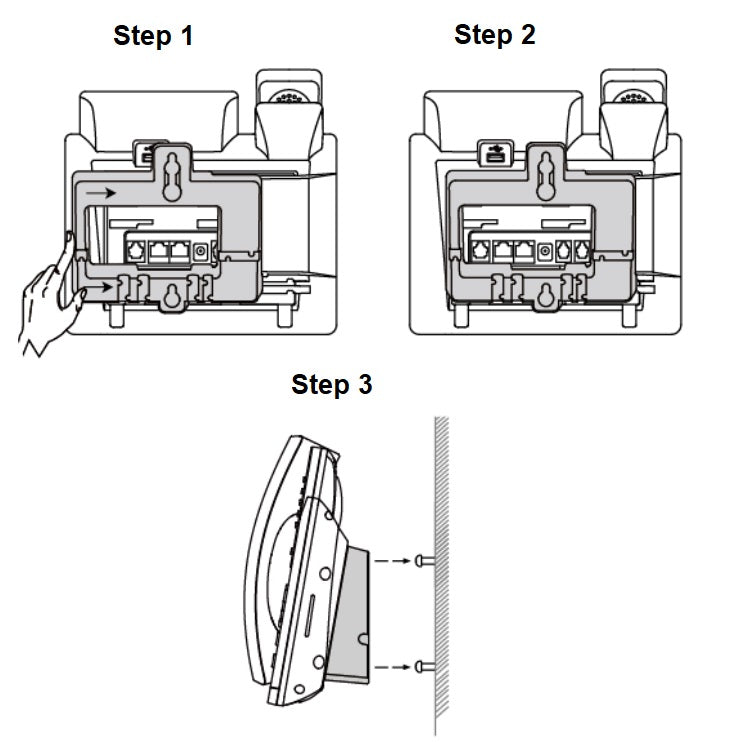 Step 1

Step 2

Step 3