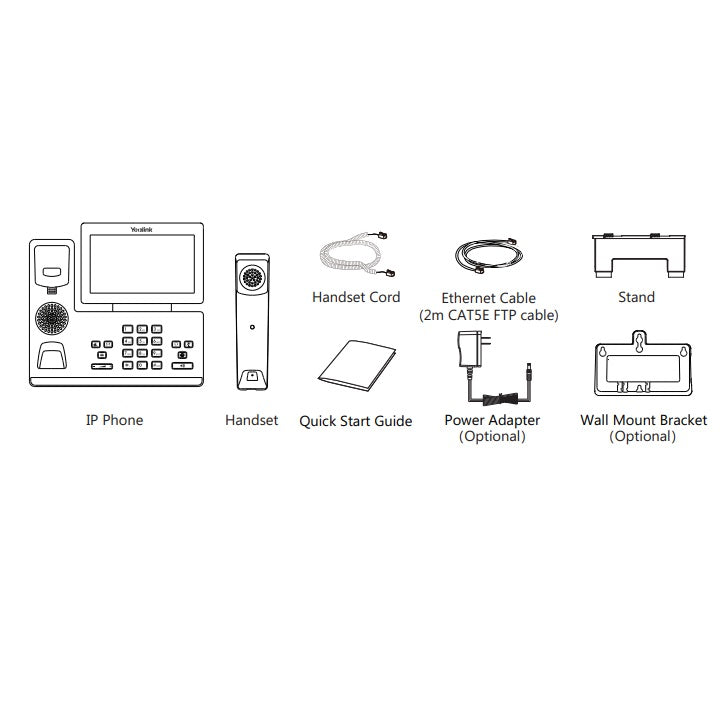 Yealink

Handset Cord

Ethernet Cable
(2m CAT5E FTP cable)

Stand

IP Phone

Handset

Quick Start Guide

Power Adapter
(Optional)

Wall Mount Bracket
(Optional)